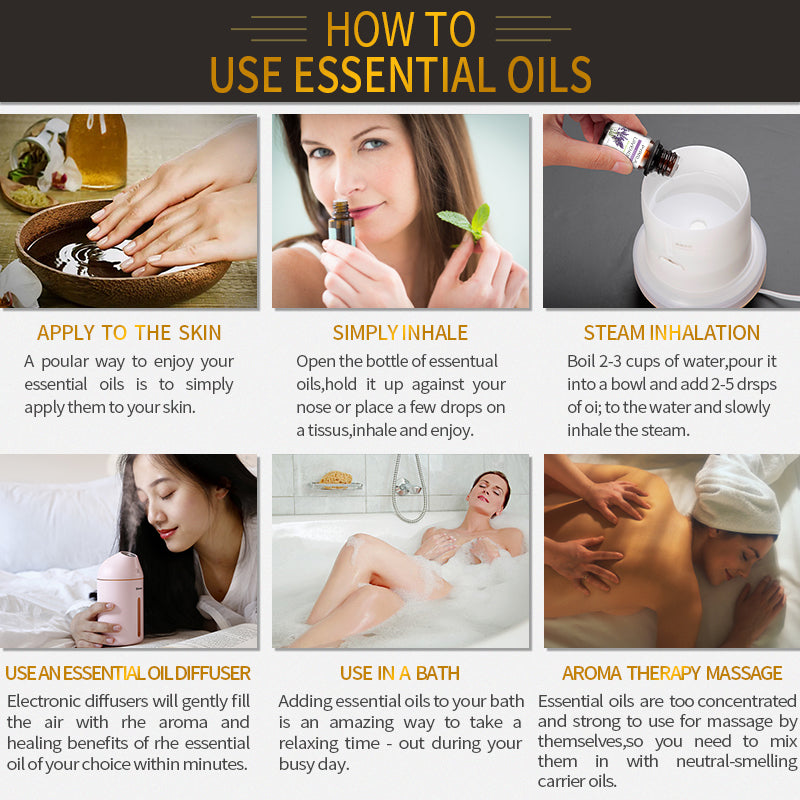 HOW TO
USE ESSENTIAL OILS

APPLY TO THE SKIN
A poular way to enjoy your essential oils is to simply apply them to your skin.

SIMPLY INHALE
Open the bottle of essentual oils,hold it up against your nose or place a few drops on a tissus,inhale and enjoy.

STEAM INHALATION
Boil 2-3 cups of water,pour it into a bowl and add 2-5 drsps of oi; to the water and slowly inhale the steam.

USE AN ESSENTIAL OIL DIFFUSER
Electronic diffusers will gently fill the air with rhe aroma and healing benefits of rhe essential oil of your choice within minutes.

USE IN A BATH
Adding essential oils to your bath is an amazing way to take a relaxing time - out during your busy day.

AROMA THERAPY MASSAGE
Essential oils are too concentrated and strong to use for massage by themselves,so you need to mix them in with neutral-smelling carrier oils.